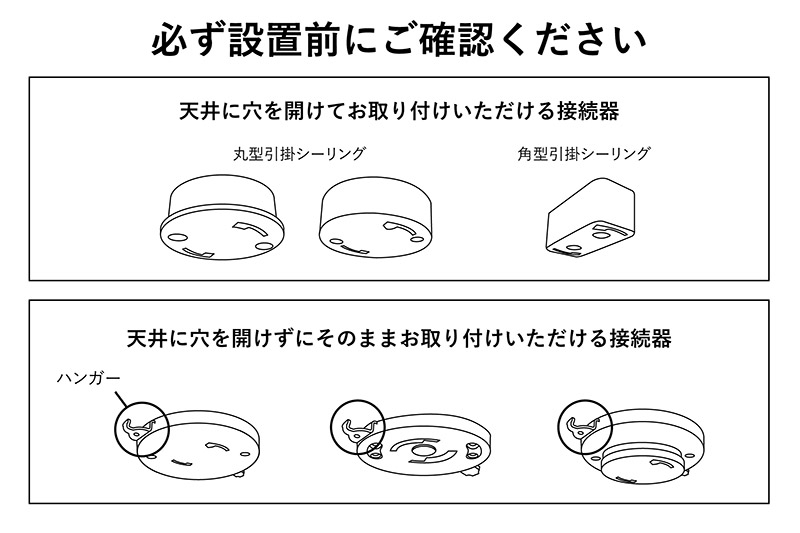 必ず設置前にご確認ください

天井に穴を開けてお取り付けいただける接続器

丸型引掛シーリング

角型引掛シーリング

天井に穴を開けずにそのままお取り付けいただける接続器

ハンガー